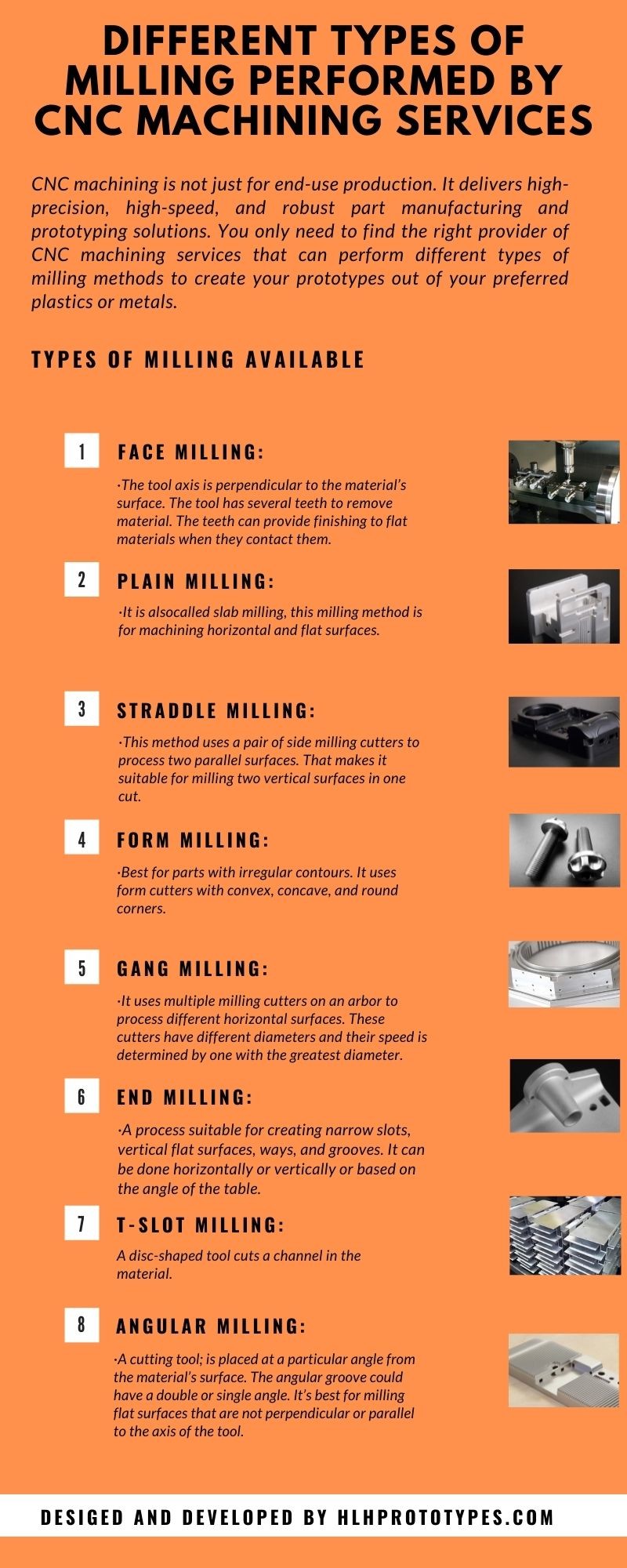 DIFFERENT TYPES OF MILLING PERFORMED BY CNC MACHINING SERVICES

CNC machining is not just for end-use production. It delivers high-precision, high-speed, and robust part manufacturing and prototyping solutions. You only need to find the right provider of CNC machining services that can perform different types of milling methods to create your prototypes out of your preferred plastics or metals.

TYPES OF MILLING AVAILABLE

1 FACE MILLING:

·The tool axis is perpendicular to the material's surface. The tool has several teeth to remove material. The teeth can provide finishing to flat materials when they contact them.

2 PLAIN MILLING:

·It is alsocalled slab milling, this milling method is for machining horizontal and flat surfaces.

3 STRADDLE MILLING:

·This method uses a pair of side milling cutters to process two parallel surfaces. That makes it suitable for milling two vertical surfaces in one cut.

4 FORM MILLING:

·Best for parts with irregular contours. It uses form cutters with convex, concave, and round corners.

5 GANG MILLING:

·It uses multiple milling cutters on an arbor to process different horizontal surfaces. These cutters have different diameters and their speed is determined by one with the greatest diameter.

6 END MILLING:

·A process suitable for creating narrow slots, vertical flat surfaces, ways, and grooves. It can be done horizontally or vertically or based on the angle of the table.

7 T-SLOT MILLING:

A disc-shaped tool cuts a channel in the material.

8 ANGULAR MILLING:

·A cutting tool; is placed at a particular angle from the material's surface. The angular groove could have a double or single angle. It's best for milling flat surfaces that are not perpendicular or parallel to the axis of the tool.

DESIGED AND DEVELOPED BY HLHPROTOTYPES.COM